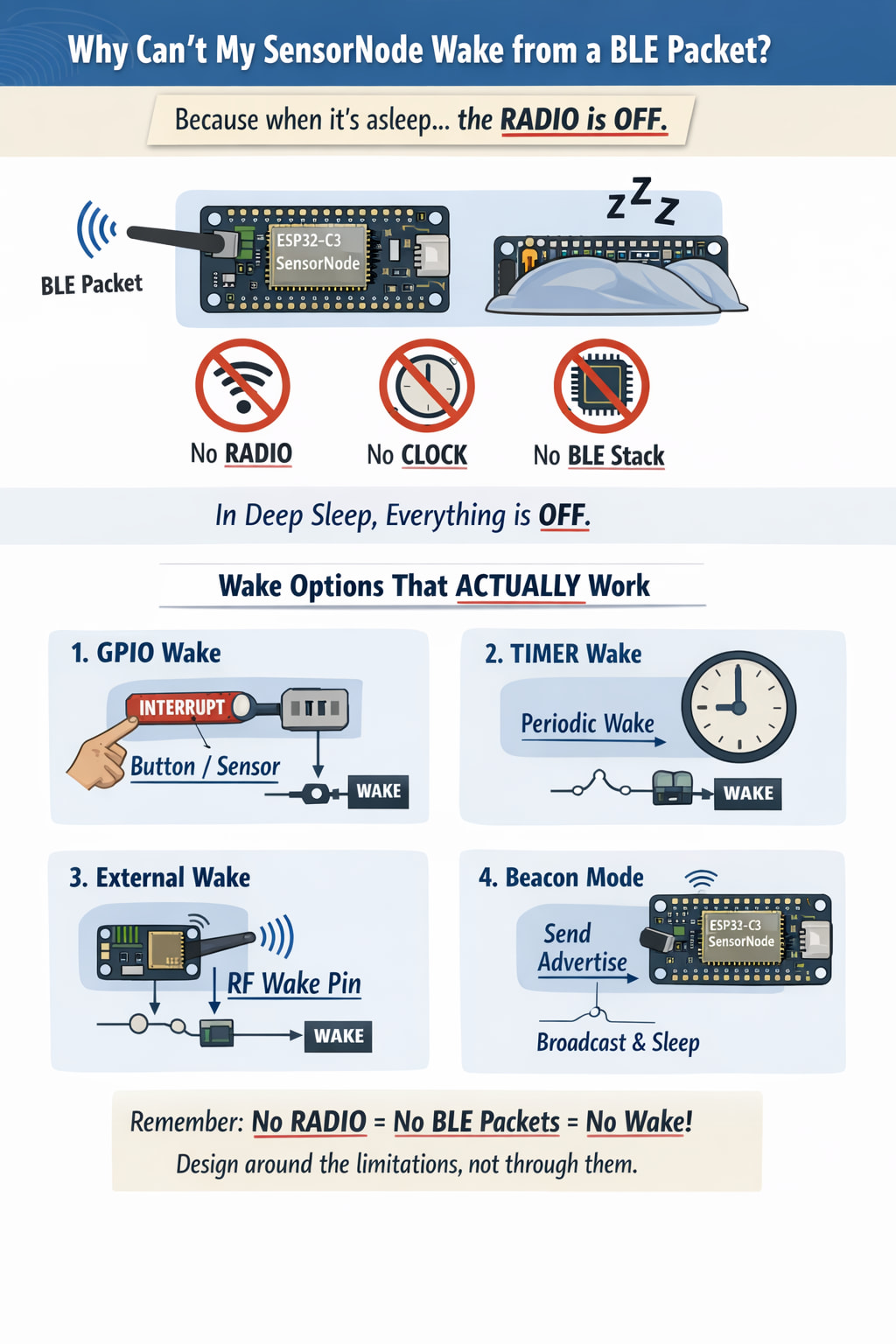 Why Can't My SensorNode Wake from a BLE Packet?

Because when it's asleep... the RADIO is OFF.

BLE Packet

ESP32-C3 SensorNode

z Z Z

No RADIO

No CLOCK

No BLE Stack

In Deep Sleep, Everything is OFF.

Wake Options That ACTUALLY Work

1. GPIO Wake

INTERRUPT

Button / Sensor

WAKE

2. TIMER Wake

Periodic Wake

WAKE

3. External Wake

RF Wake Pin

WAKE

4. Beacon Mode

Send Advertise

ESP33-C3 SensorNode

Broadcast & Sleep

Remember: No RADIO = No BLE Packets = No Wake!

Design around the limitations, not through them.